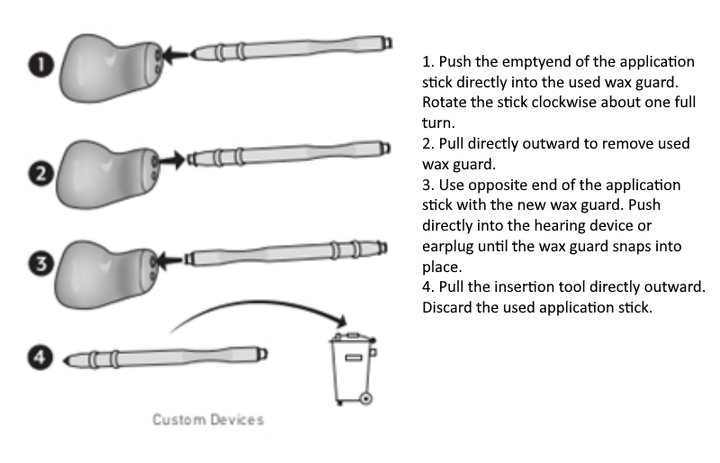 1

2

3

4

Custom Devices

1. Push the emptyend of the application stick directly into the used wax guard. Rotate the stick clockwise about one full turn.
2. Pull directly outward to remove used wax guard.
3. Use opposite end of the application stick with the new wax guard. Push directly into the hearing device or earplug until the wax guard snaps into place.
4. Pull the insertion tool directly outward. Discard the used application stick.