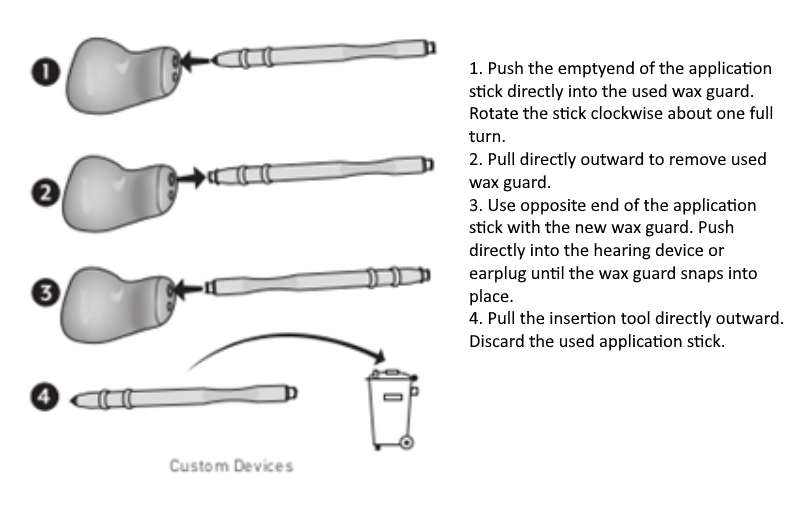 1

2

3

4

Custom Devices

1. Push the emptyend of the application stick directly into the used wax guard. Rotate the stick clockwise about one full turn.
2. Pull directly outward to remove used wax guard.
3. Use opposite end of the application stick with the new wax guard. Push directly into the hearing device or earplug until the wax guard snaps into place.
4. Pull the insertion tool directly outward. Discard the used application stick.